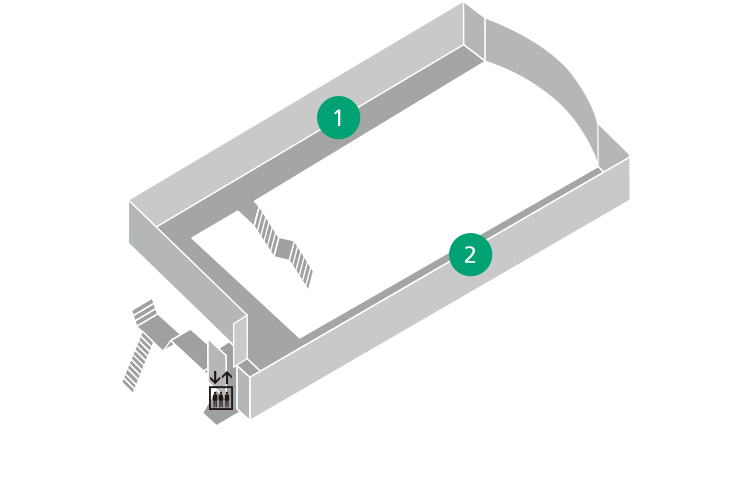 1

2