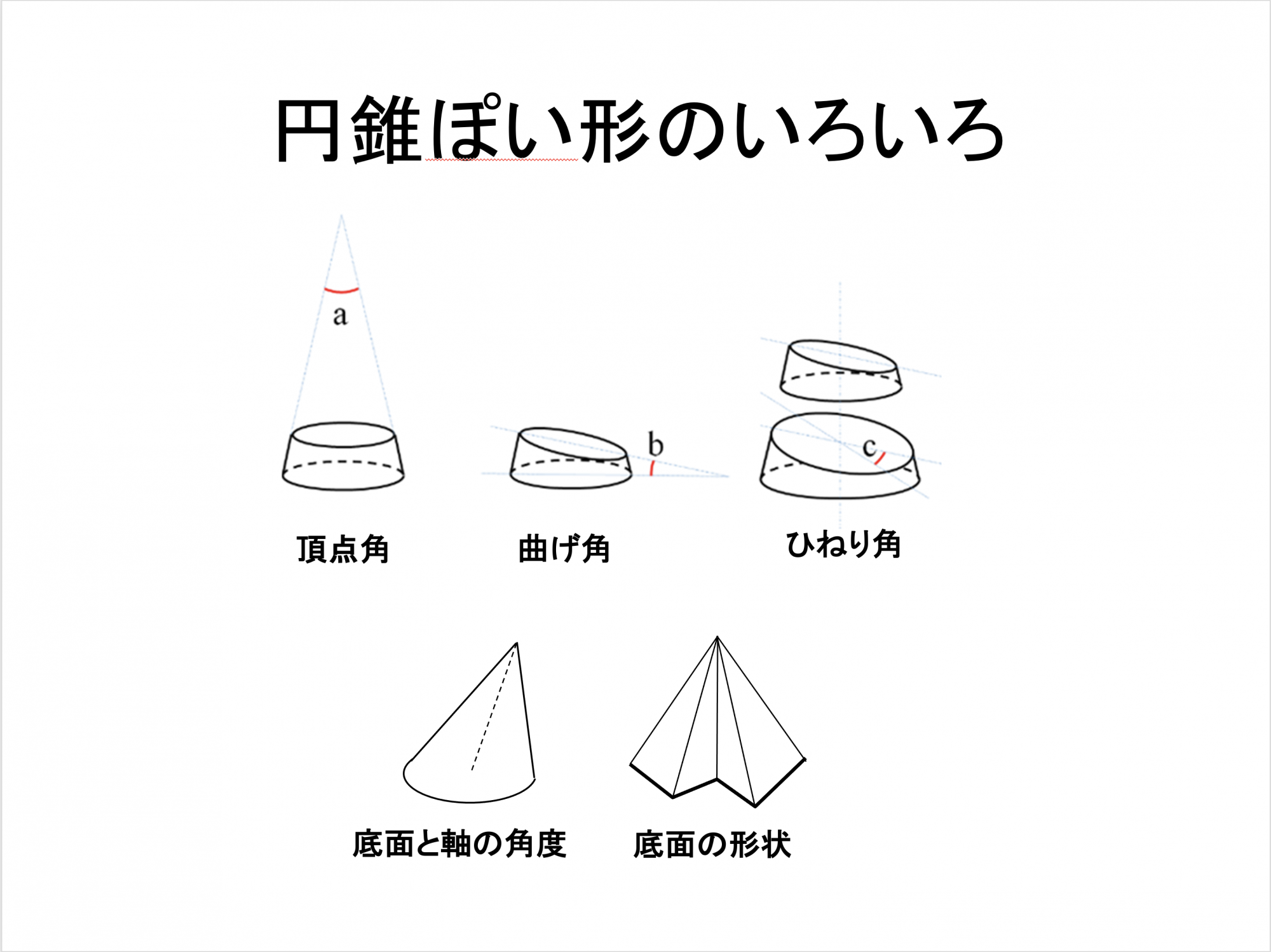 円錐ぽい形のいろいろ

a

b

c

頂点角

曲げ角

ひねり角

底面と軸の角度

底面の形状