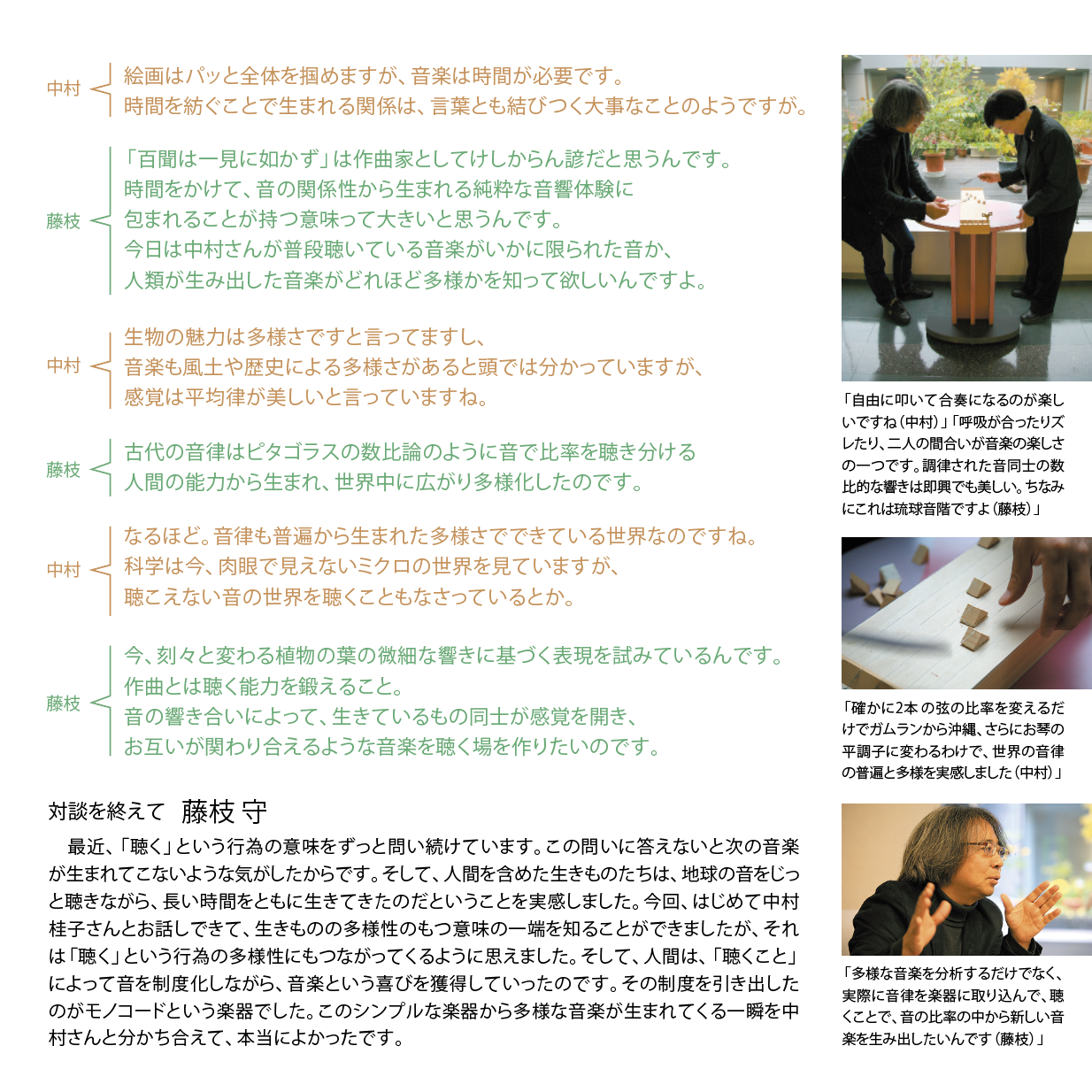 中村
絵画はパッと全体を掴めますが、音楽は時間が必要です。
時間を紡ぐことで生まれる関係は、言葉とも結びつく大事なことのようですが。

藤枝
「百聞は一見に如かず」は作曲家としてけしからん諺だと思うんです。
時間をかけて、音の関係性から生まれる純粋な音響体験に
包まれることが持つ意味って大きいと思うんです。
今日は中村さんが普段聴いている音楽がいかに限られた音か、
人類が生み出した音楽がどれほど多様かを知って欲しいんですよ。

中村
生物の魅力は多様さですと言ってますし、
音楽も風土や歴史による多様さがあると頭では分かっていますが、
感覚は平均律が美しいと言っていますね。

藤枝
古代の音律はピタゴラスの数比論のように音で比率を聴き分ける
人間の能力から生まれ、世界中に広がり多様化したのです。

中村
なるほど。音律も普遍から生まれた多様さでできている世界なのですね。
科学は今、肉眼で見えないミクロの世界を見ていますが、
聴こえない音の世界を聴くこともなさっているとか。

藤枝
今、刻々と変わる植物の葉の微細な響きに基づく表現を試みているんです。
作曲とは聴く能力を鍛えること。
音の響き合いによって、生きているもの同士が感覚を開き、
お互いが関わり合えるような音楽を聴く場を作りたいのです。

対談を終えて 藤枝 守

最近、「聴く」という行為の意味をずっと問い続けています。この問いに答えないと次の音楽が生まれてこないような気がしたからです。そして、人間を含めた生きものたちは、地球の音をじっと聴きながら、長い時間をともに生きてきたのだということを実感しました。今回、はじめて中村桂子さんとお話しできて、生きものの多様性のもつ意味の一端を知ることができましたが、それは「聴く」という行為の多様性にもつながってくるように思えました。そして、人間は、「聴くこと」によって音を制度化しながら、音楽という喜びを獲得していったのです。その制度を引き出したのがモノコードという楽器でした。このシンプルな楽器から多様な音楽が生まれてくる一瞬を中村さんと分かち合えて、本当によかったです。

「自由に叩いて合奏になるのが楽しいですね（中村）」「呼吸が合ったりズレたり、二人の間合いが音楽の楽しさの一つです。調律された音同士の数比的な響きは即興でも美しい。ちなみにこれは琉球音階ですよ（藤枝）」

「確かに2本の弦の比率を変えるだけでガムランから沖縄、さらにお琴の平調子に変わるわけで、世界の音律の普遍と多様を実感しました（中村）」

「多様な音楽を分析するだけでなく、実際に音律を楽器に取り込んで、聴くことで、音の比率の中から新しい音楽を生み出したいんです（藤枝）」