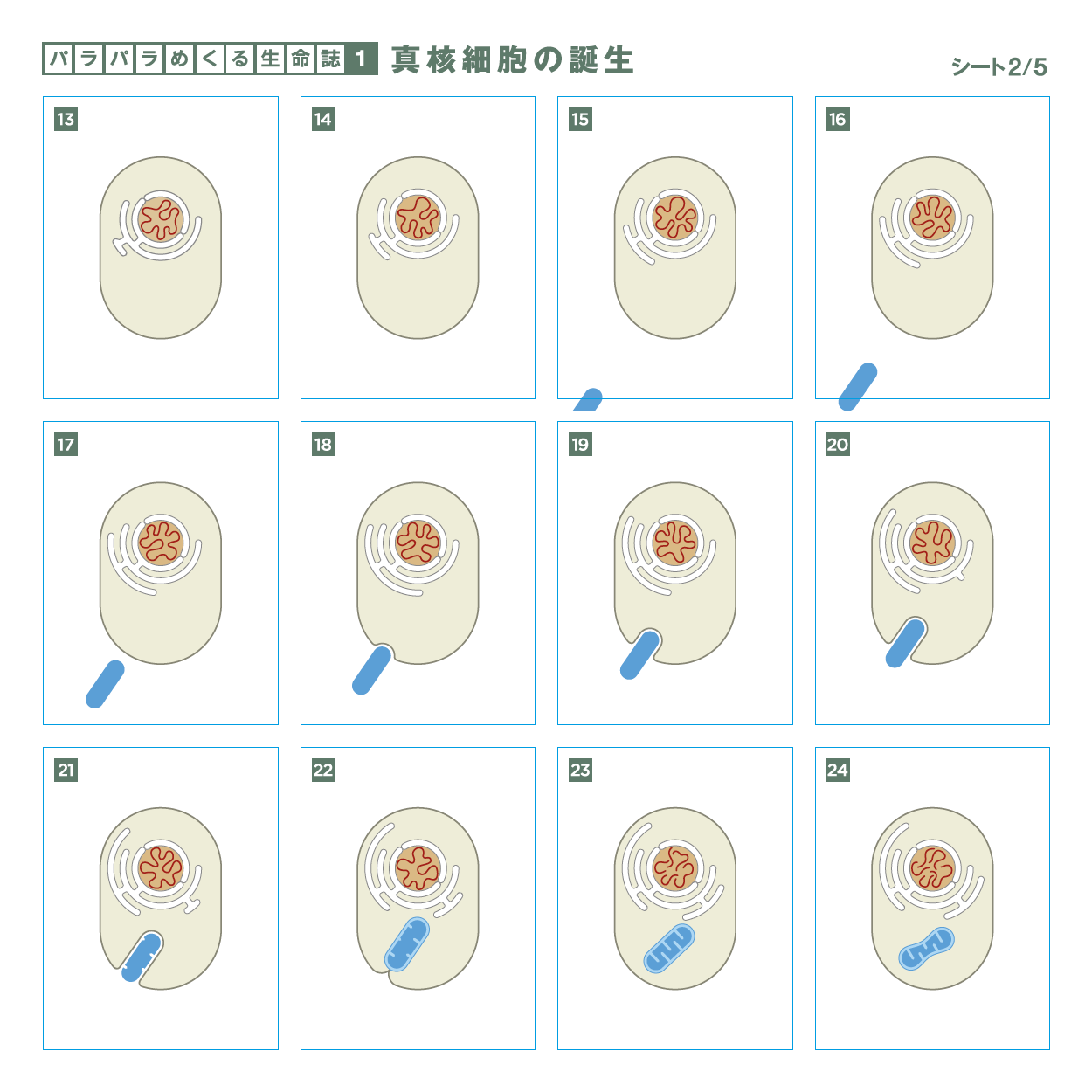 パラパラめくる生命誌 1 真核細胞の誕生

シート2/5

13

14

15

16

17

18

19

20

21

22

23

24