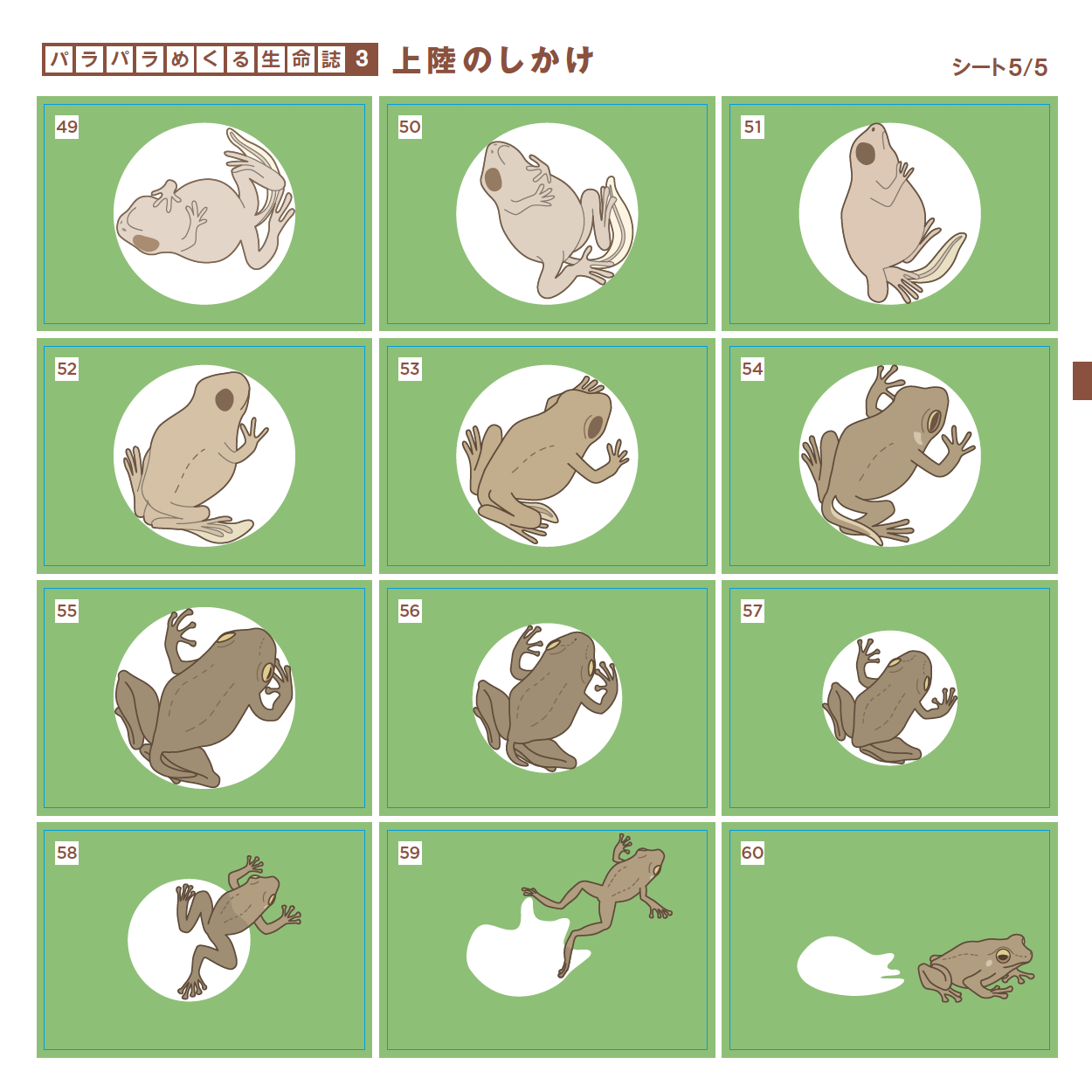 パラパラめくる生命誌 3 上陸のしかけ

シート5/5

49

50

51

52

53

54

55

56

57

58

59

60